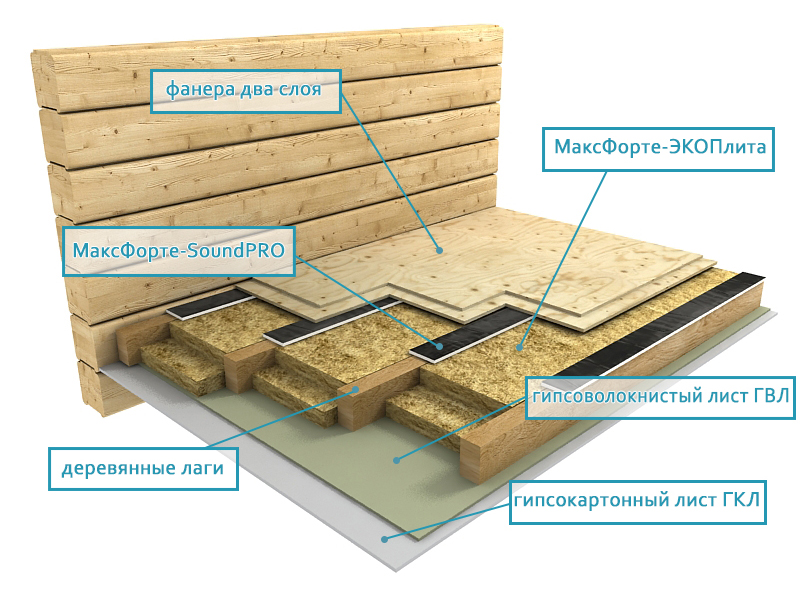 фанера два слоя

МаксФорте-ЭКОПлита

МаксФорте-SoundPRO

гипсоволокнистый лист ГВЛ

деревянные лаги

гипсокартонный лист ГКЛ